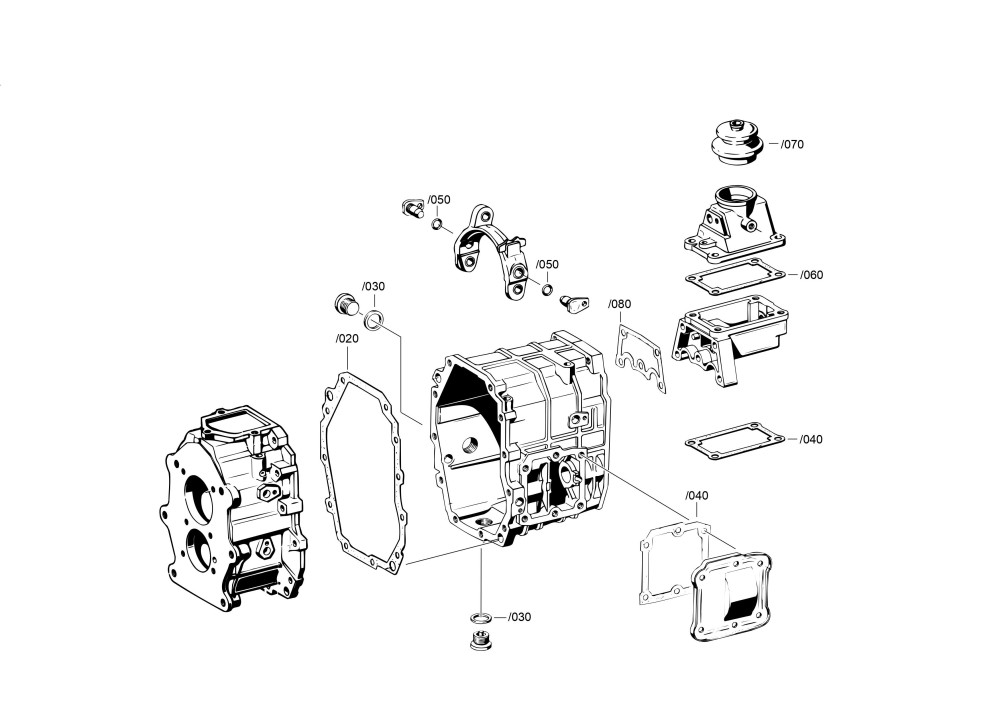 /070
/050
/050
/060
/030
/080
/020
/040
/040
/030